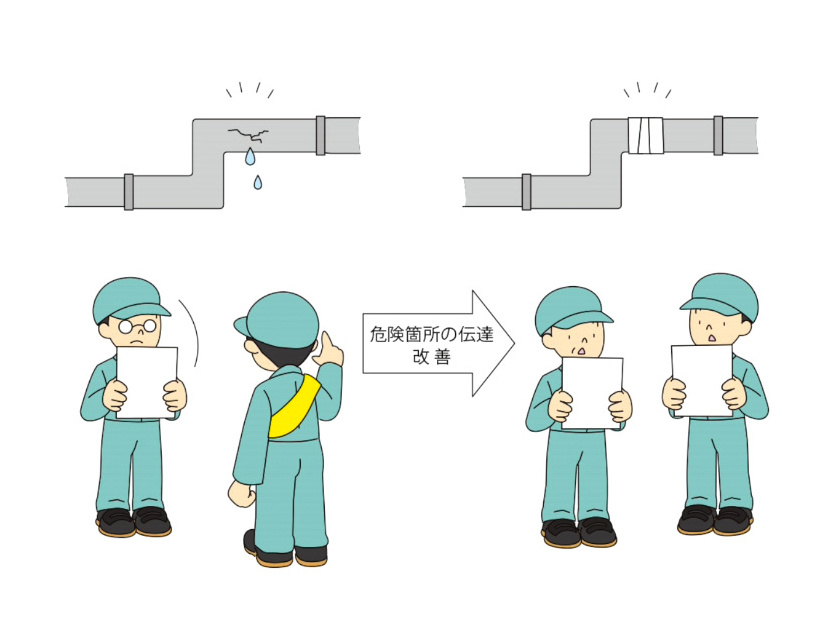 危険箇所の伝達
改善